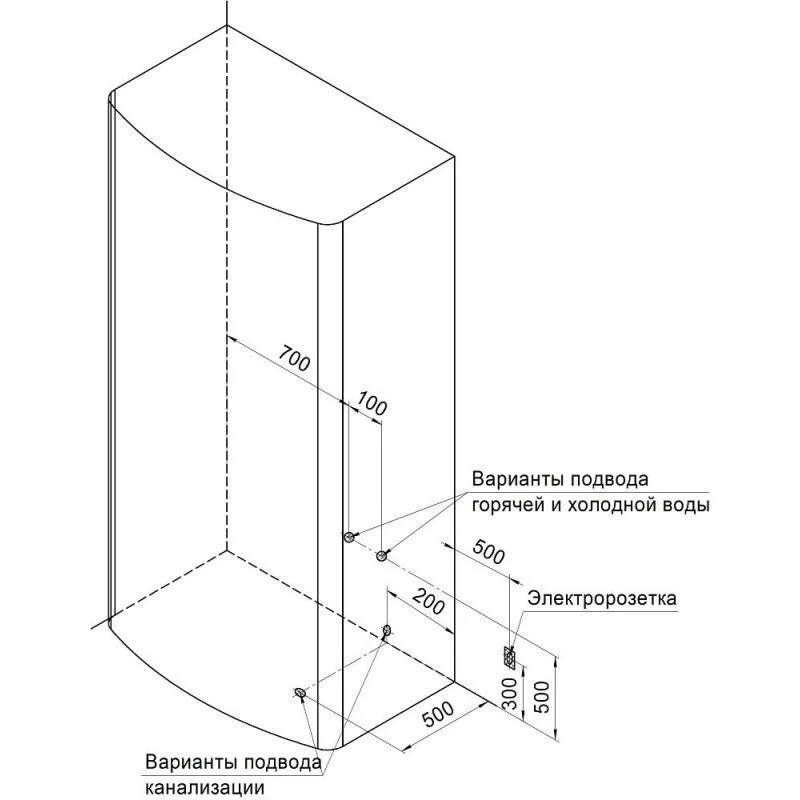 700
100
Варианты подвода горячей и холодной воды
500
200
Электророзетка
300
500
500
Варианты подвода канализации