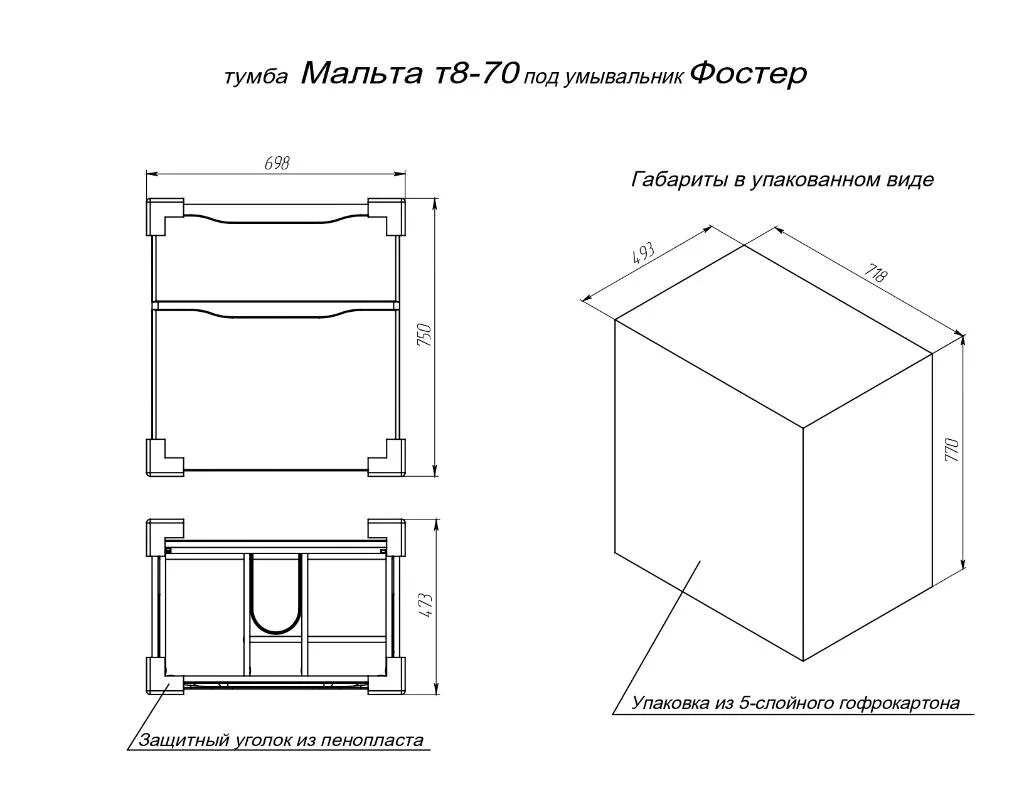 тумба Мальта т8-70 под умывальник Фостер

698

750

473

Защитный уголок из пенопласта

Габариты в упакованном виде

493

718

770

Упаковка из 5-слойного гофрокартона