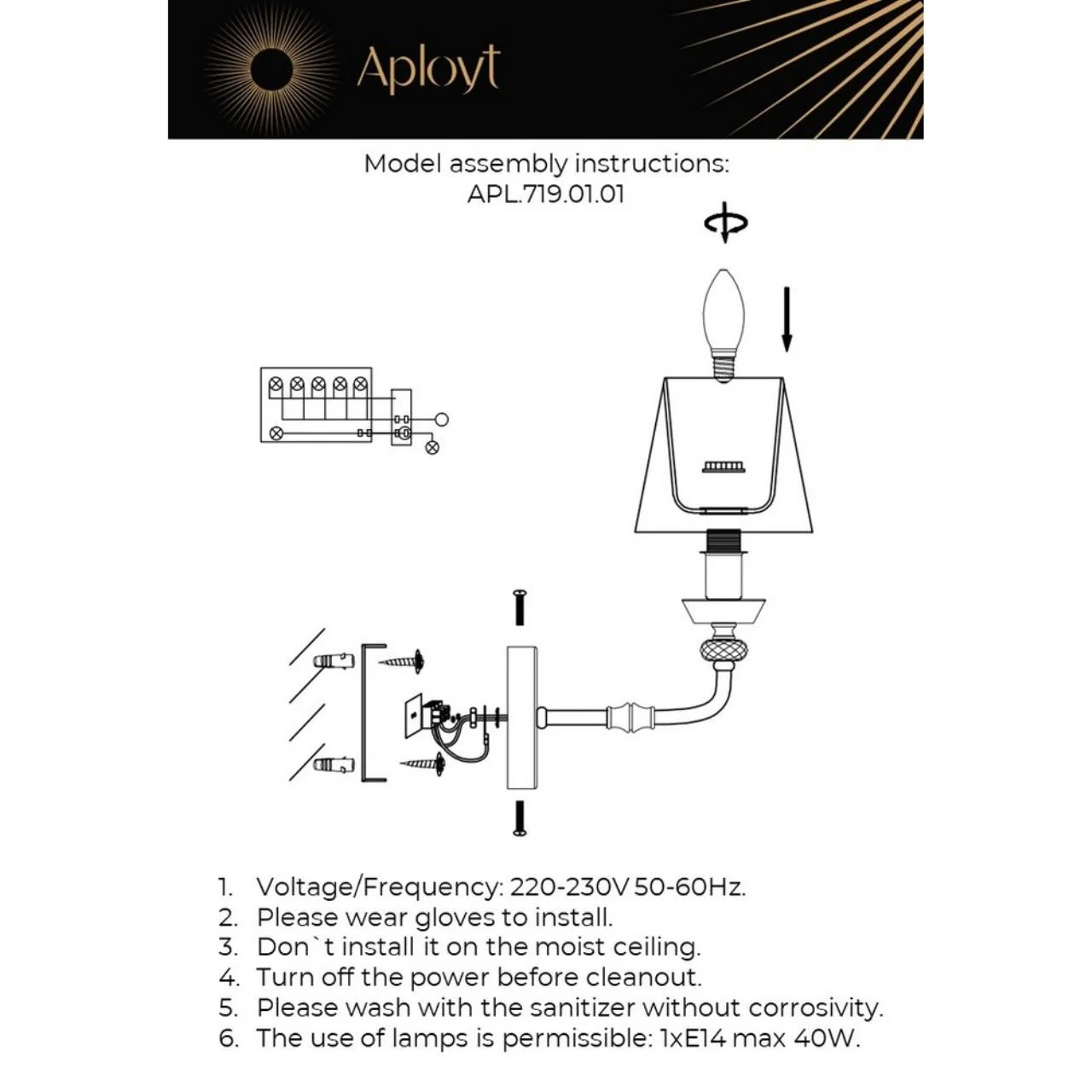 Aployt

Model assembly instructions:
APL.719.01.01

1. Voltage/Frequency: 220-230V 50-60Hz.
2. Please wear gloves to install.
3. Don`t install it on the moist ceiling.
4. Turn off the power before cleanout.
5. Please wash with the sanitizer without corrosivity.
6. The use of lamps is permissible: 1xE14 max 40W.