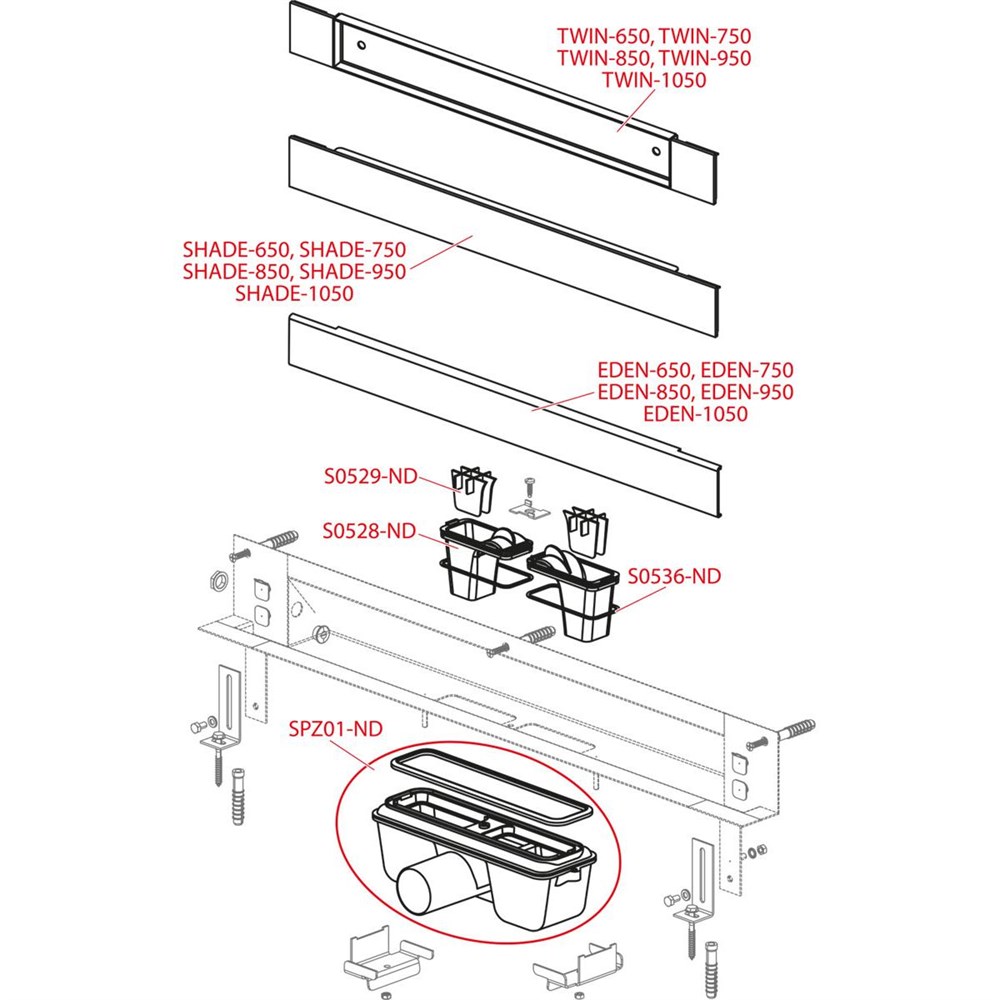 TWIN-650, TWIN-750
TWIN-850, TWIN-950
TWIN-1050

SHADE-650, SHADE-750
SHADE-850, SHADE-950
SHADE-1050

EDEN-650, EDEN-750
EDEN-850, EDEN-950
EDEN-1050

S0529-ND

S0528-ND

S0536-ND

SPZ01-ND