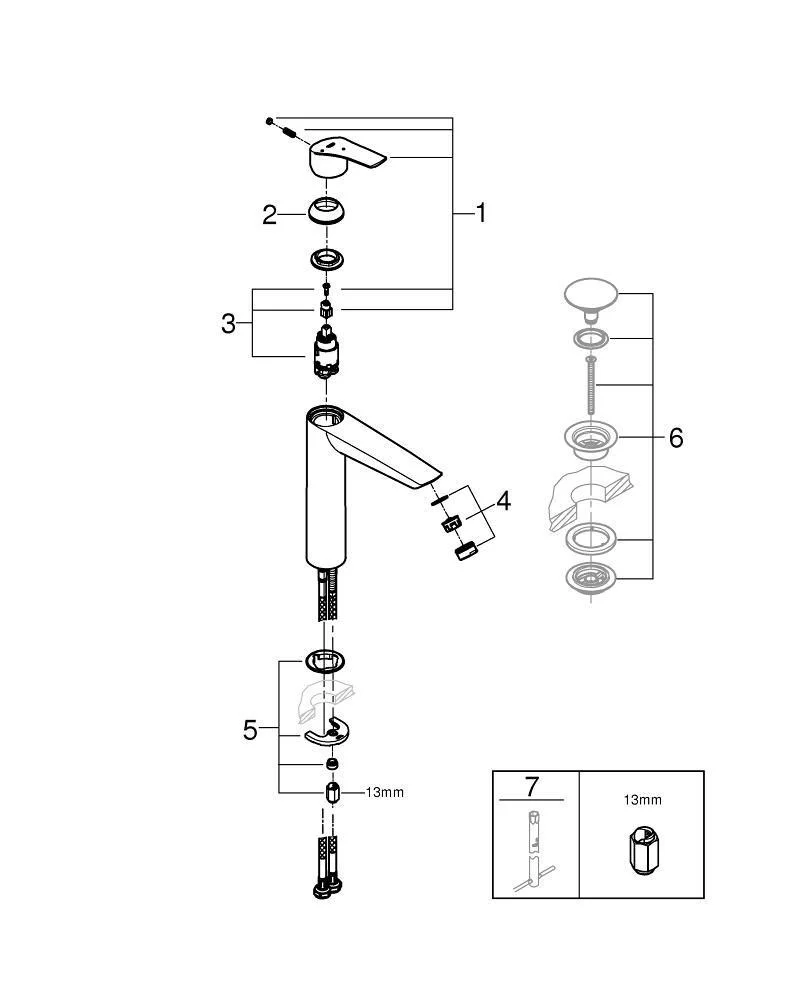 1
2
3
4
6
5
13mm
7
13mm