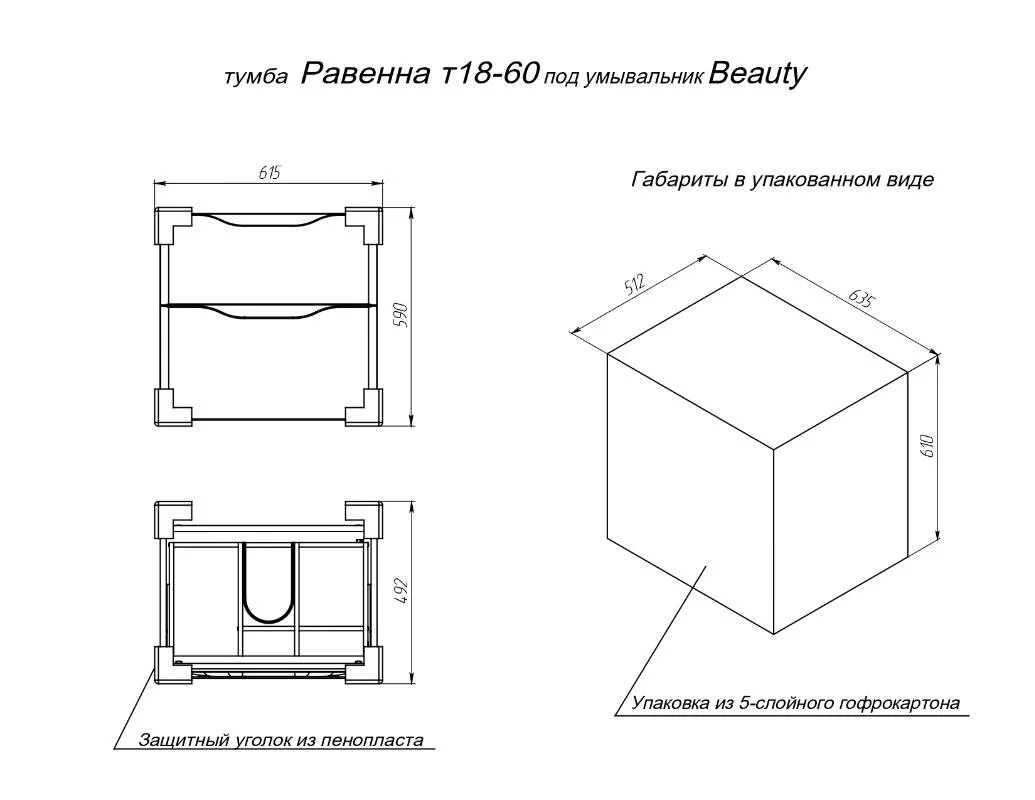 тумба Равенна т18-60 под умывальник Beauty

615

590

492

Защитный уголок из пенопласта

Габариты в упакованном виде

512

635

610

Упаковка из 5-слойного гофрокартона