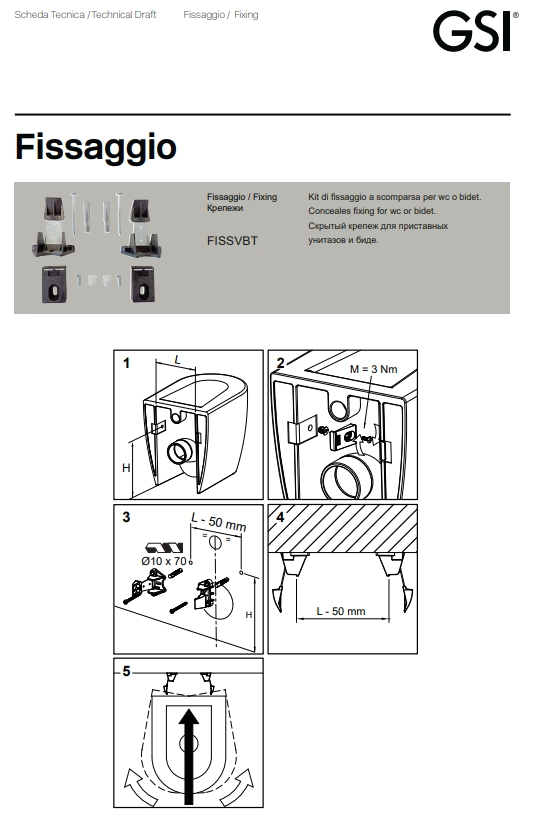 Scheda Tecnica / Technical Draft Fissaggio / Fixing

GSI®

Fissaggio

Fissaggio / Fixing
Крепежи

FISSVBT

Kit di fissaggio a scomparsa per wc o bidet.
Conceales fixing for wc or bidet.
Скрытый крепеж для приставных унитазов и биде.

1
L
H

2
M = 3 Nm

3
L - 50 mm
Ø10 x 70
H

4
L - 50 mm

5