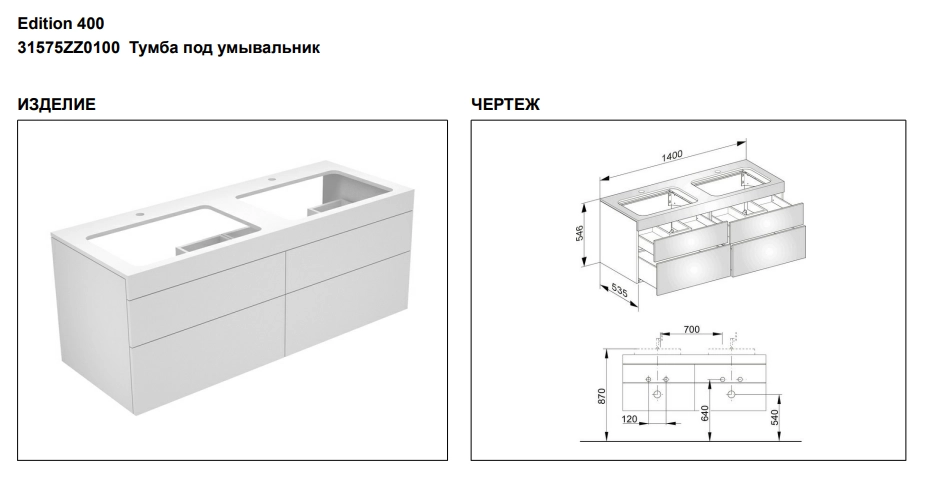 Edition 400
31575ZZ0100 Тумба под умывальник

ИЗДЕЛИЕ

ЧЕРТЕЖ

1400
546
535
700
870
120
640
540