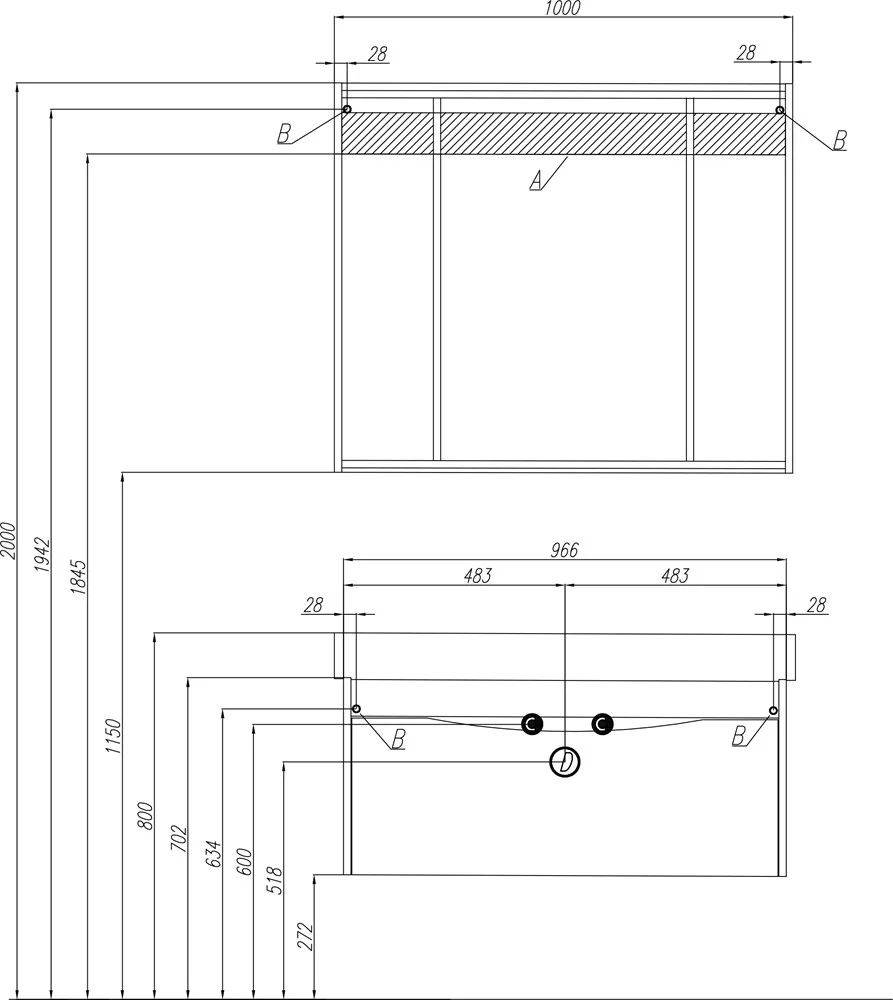 1000
28
28
B
B
A
2000
1942
1845
1150
966
483
483
28
28
B
B
C
C
D
800
702
634
600
518
272