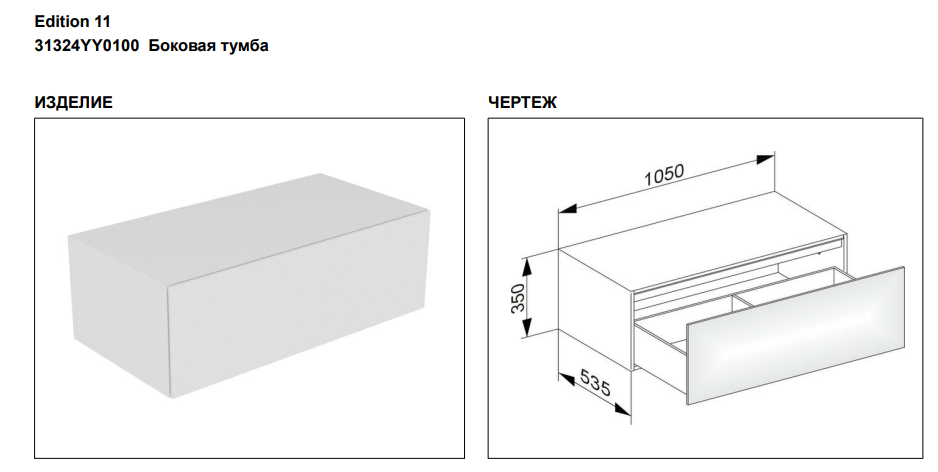 Edition 11
31324YY0100 Боковая тумба

ИЗДЕЛИЕ

ЧЕРТЕЖ

1050
350
535