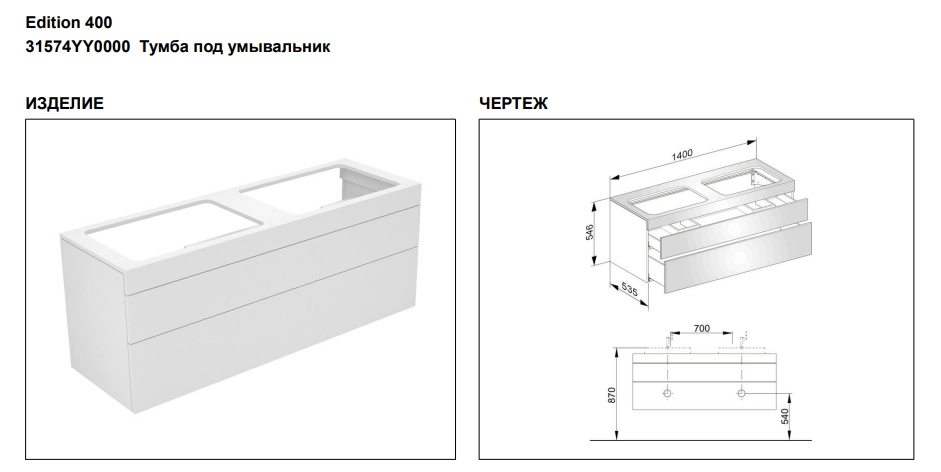 Edition 400
31574YY0000 Тумба под умывальник

ИЗДЕЛИЕ

ЧЕРТЕЖ

1400
546
535
700
870
540