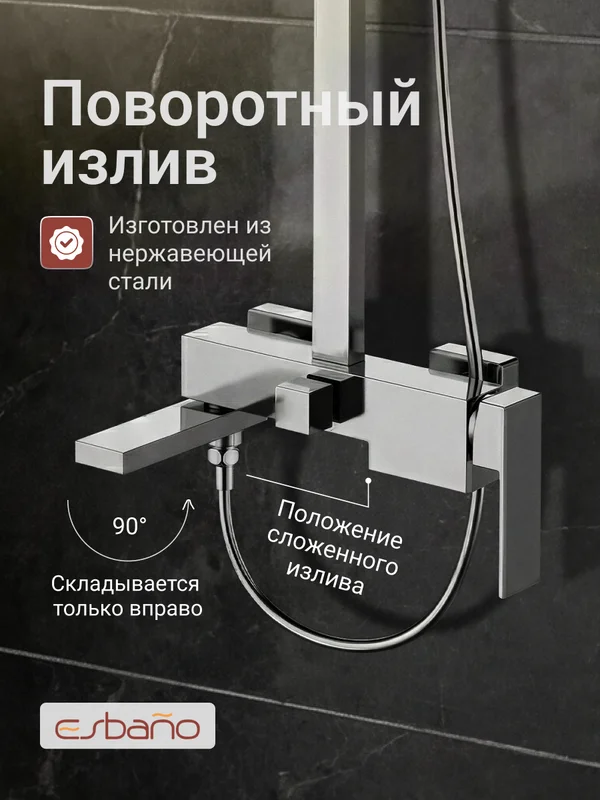 Поворотный излив

Изготовлен из нержавеющей стали

90°

Складывается только вправо

Положение сложенного излива

esbaño