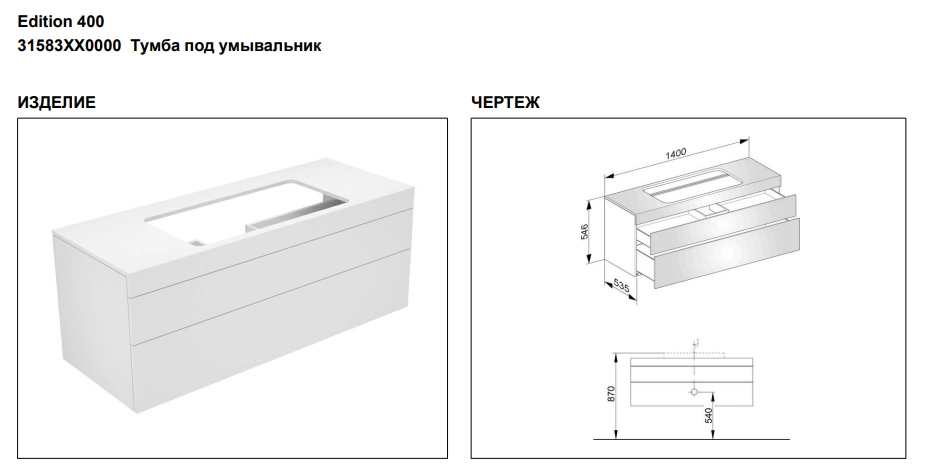 Edition 400
31583XX0000 Тумба под умывальник

ИЗДЕЛИЕ

ЧЕРТЕЖ

1400
546
535
870
540