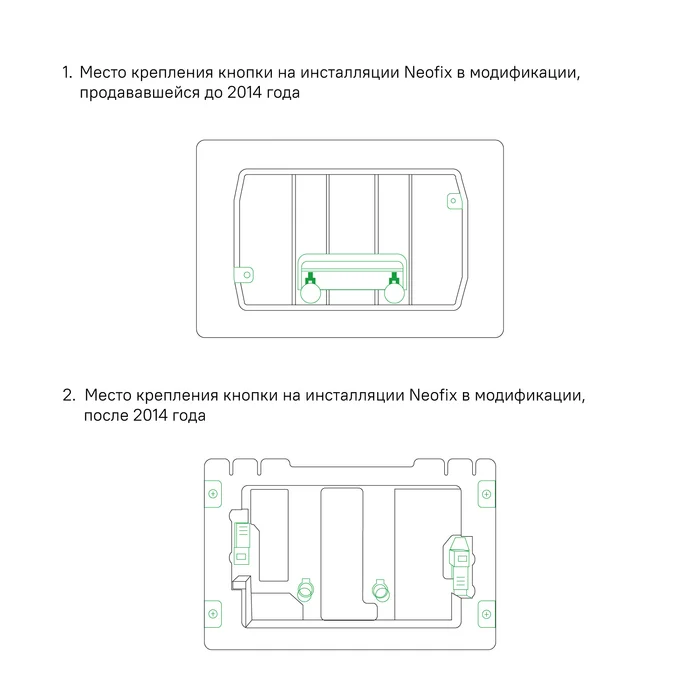 1. Место крепления кнопки на инсталляции Neofix в модификации, продававшейся до 2014 года

2. Место крепления кнопки на инсталляции Neofix в модификации, после 2014 года