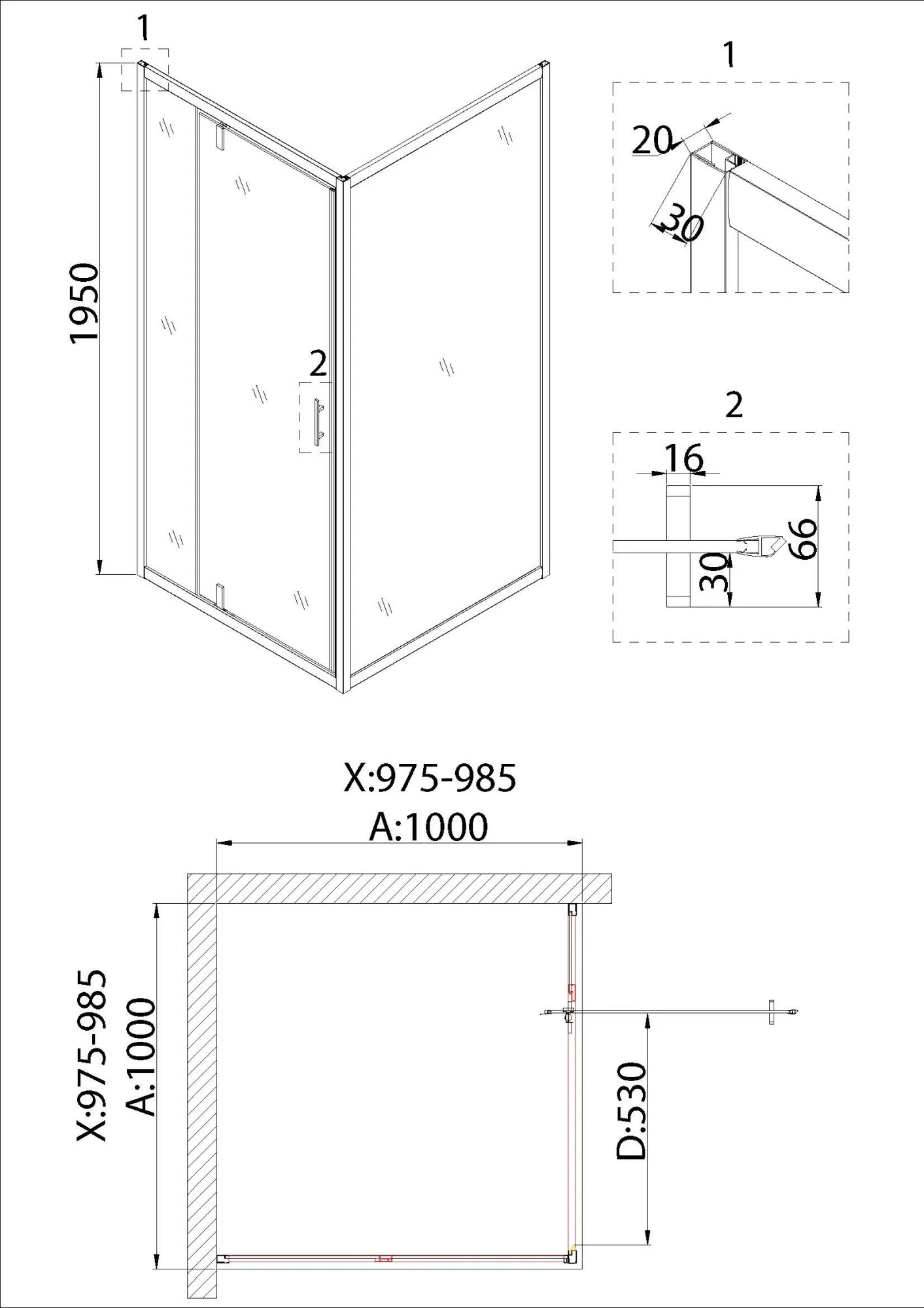 1

1950

2

1

20

30

2

16

66

30

X:975-985
A:1000

X:975-985
A:1000

D:530