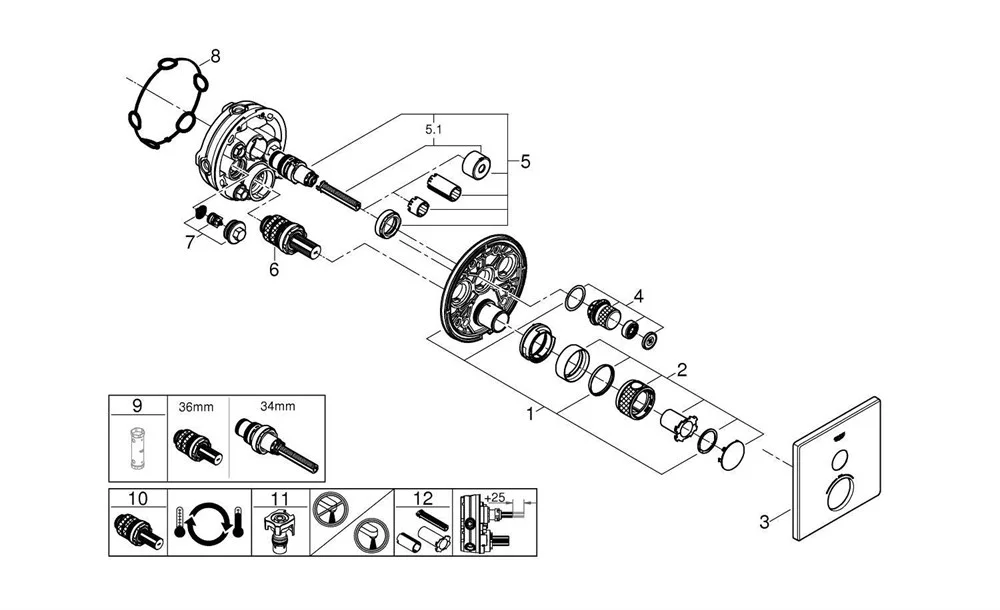 8
5.1
5
7
6
4
2
1
3
9
36mm
34mm
10
11
12
+25