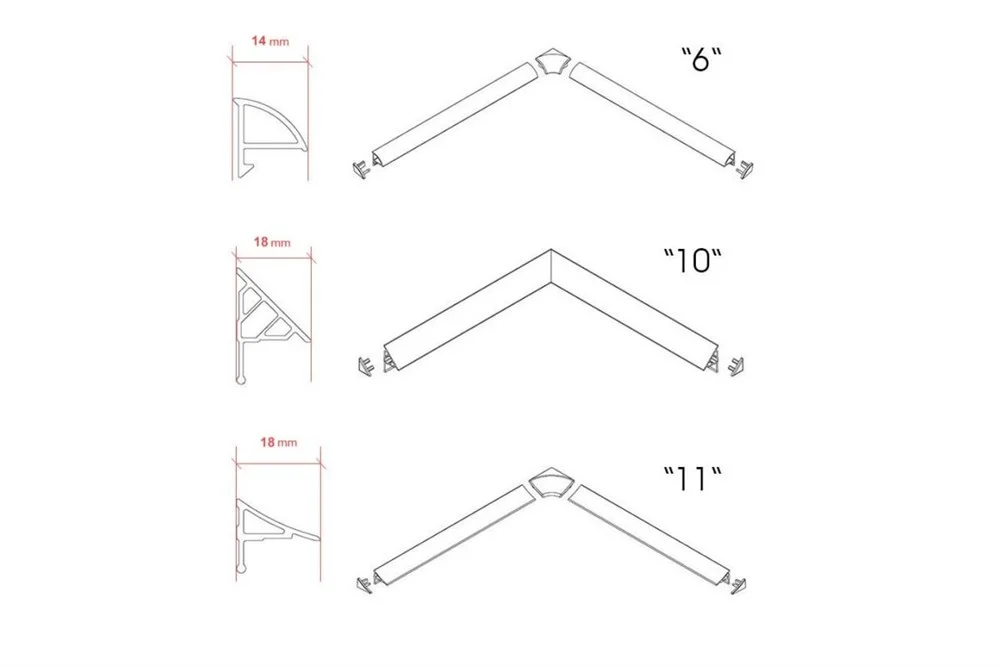 14 mm

"6"

18 mm

"10"

18 mm

"11"