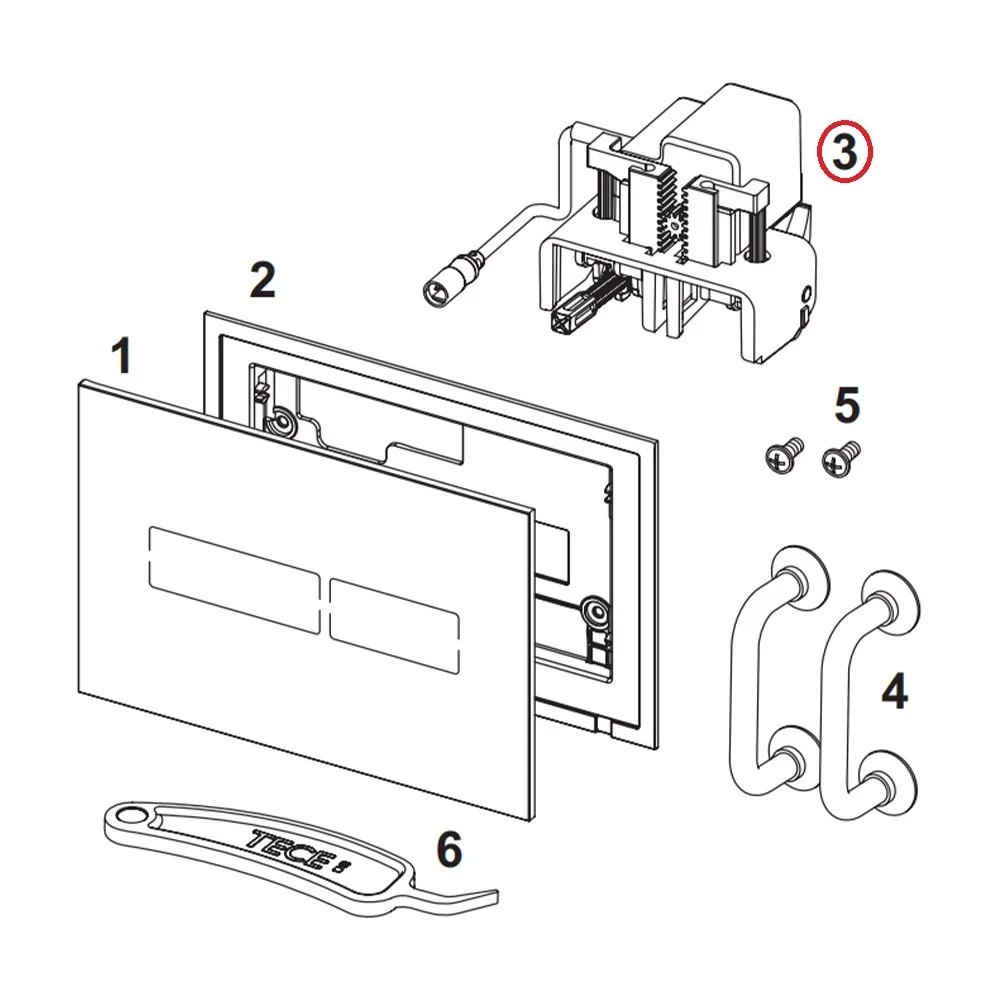 3
2
1
5
4
TECE
6