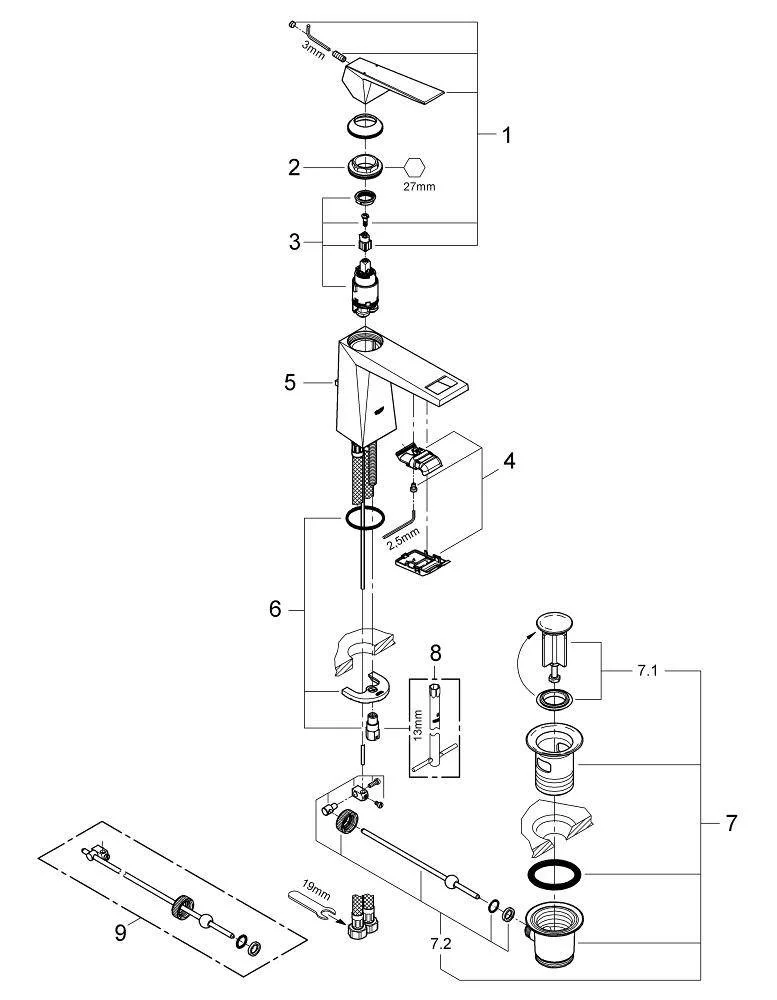 3mm
1
2
27mm
3
5
4
2.5mm
6
8
13mm
7.1
7
19mm
9
7.2