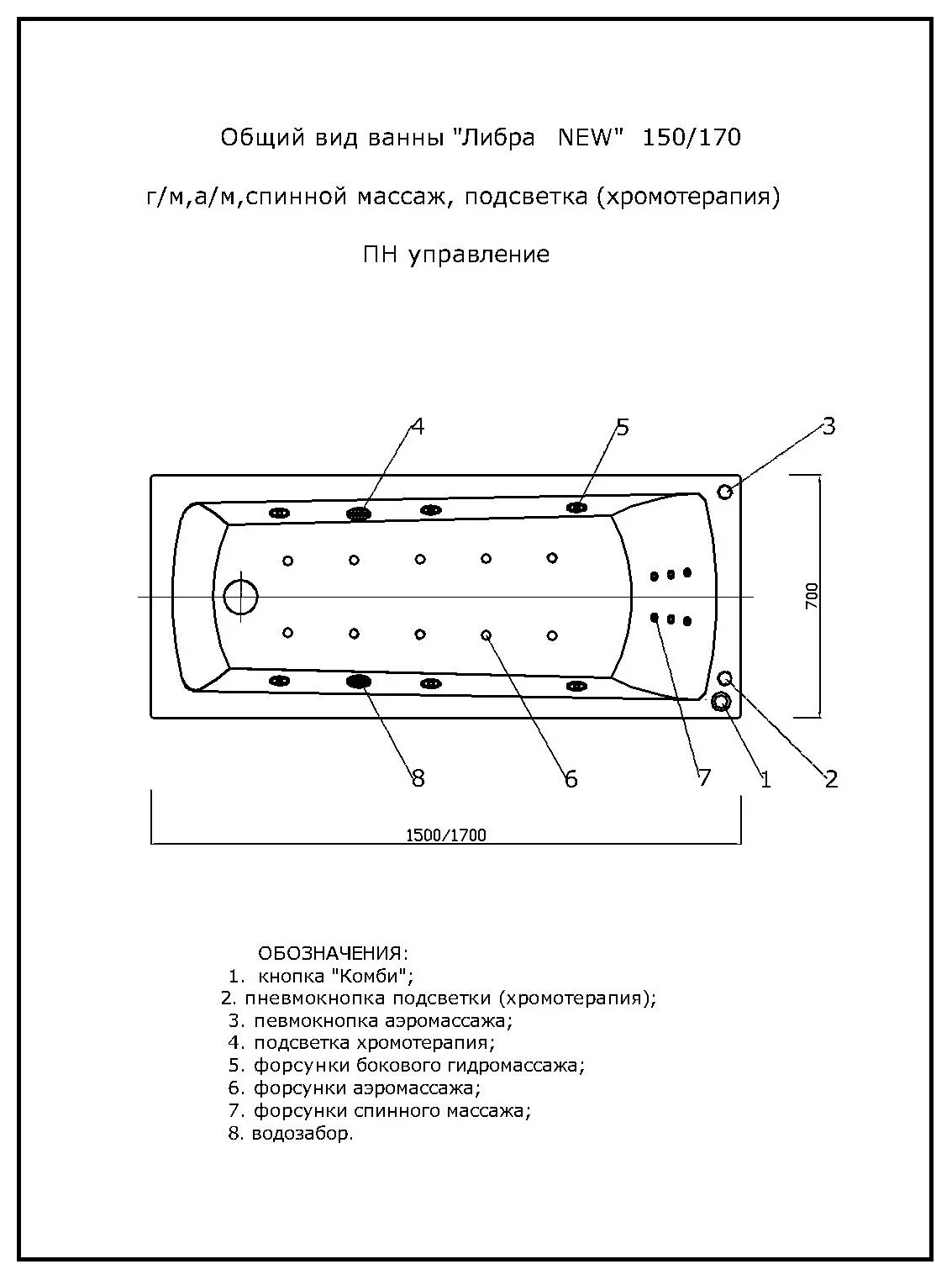 Общий вид ванны "Либра NEW" 150/170

г/м,а/м,спинной массаж, подсветка (хромотерапия)

ПН управление

4

5

3

700

8

6

7

1

2

1500/1700

ОБОЗНАЧЕНИЯ:
1. кнопка "Комби";
2. пневмокнопка подсветки (хромотерапия);
3. певмокнопка аэромассажа;
4. подсветка хромотерапия;
5. форсунки бокового гидромассажа;
6. форсунки аэромассажа;
7. форсунки спинного массажа;
8. водозабор.