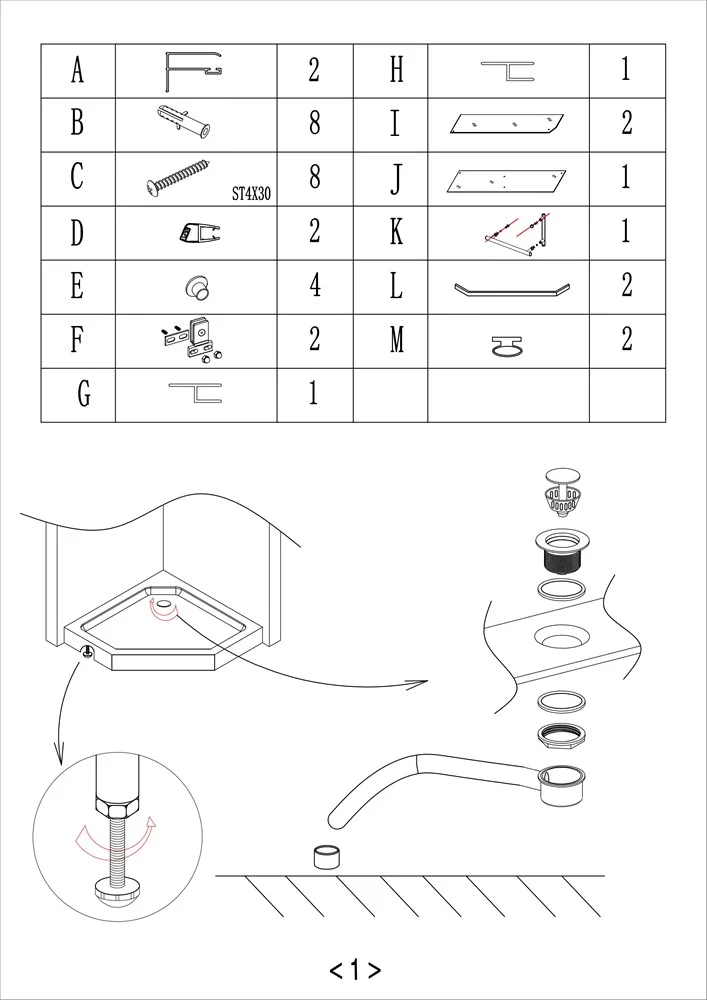 | A | | 2 | H | | 1 |
|---|---|---|---|---|---|
| B | | 8 | I | | 2 |
| C | ST4X30 | 8 | J | | 1 |
| D | | 2 | K | | 1 |
| E | | 4 | L | | 2 |
| F | | 2 | M | | 2 |
| G | | 1 | | | |

<1>