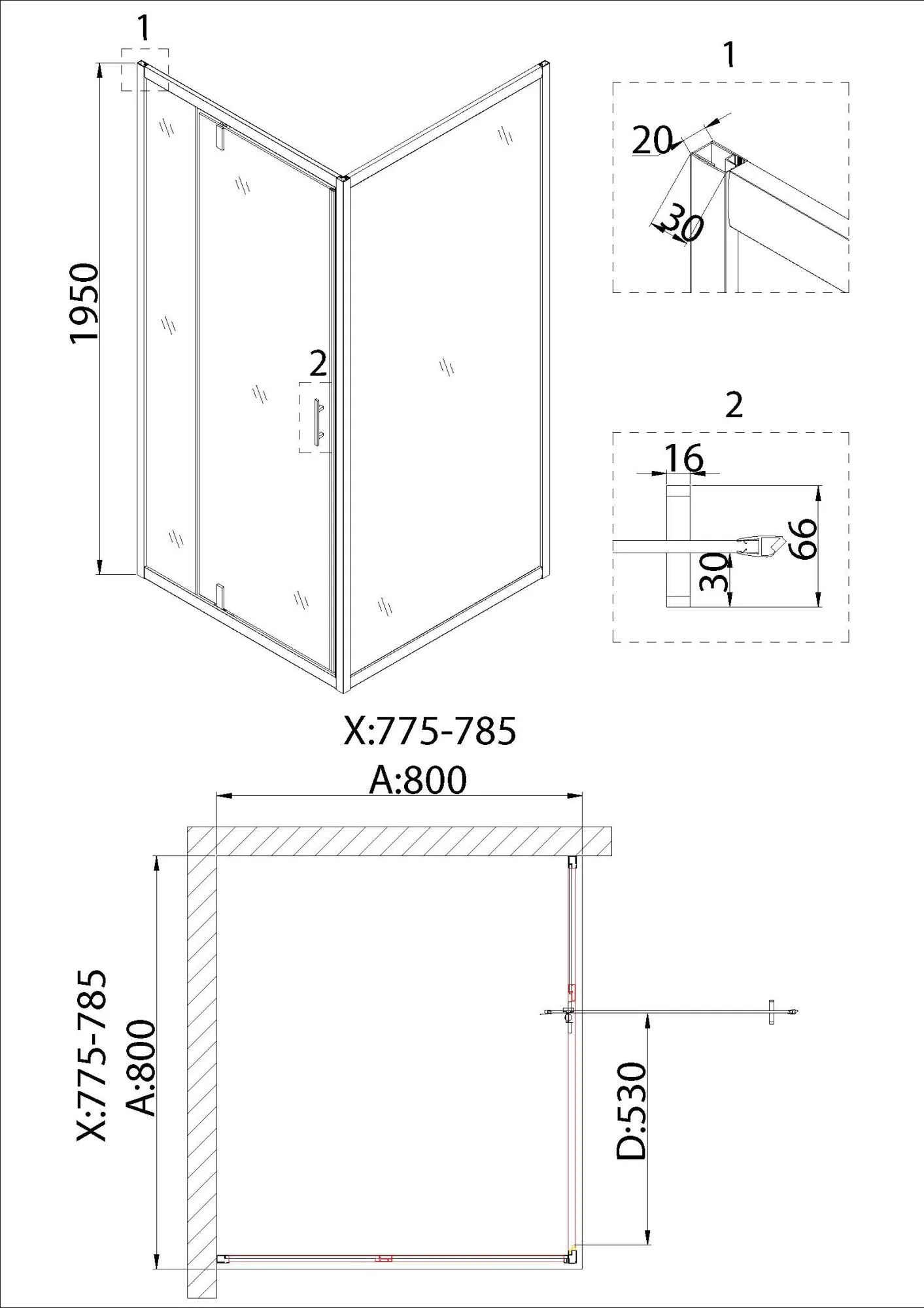 1

1950

2

1

20

30

2

16

66

30

X:775-785

A:800

X:775-785

A:800

D:530