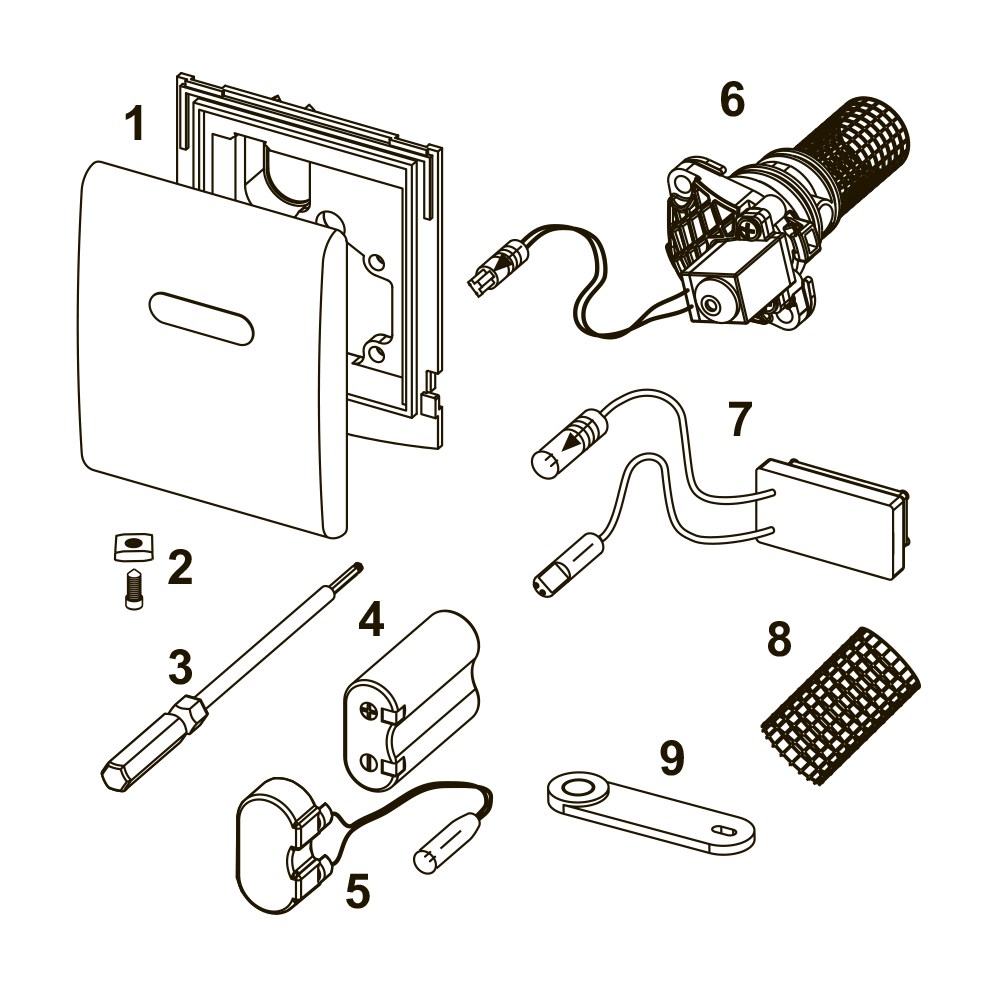 1
6
7
2
3
4
8
9
5