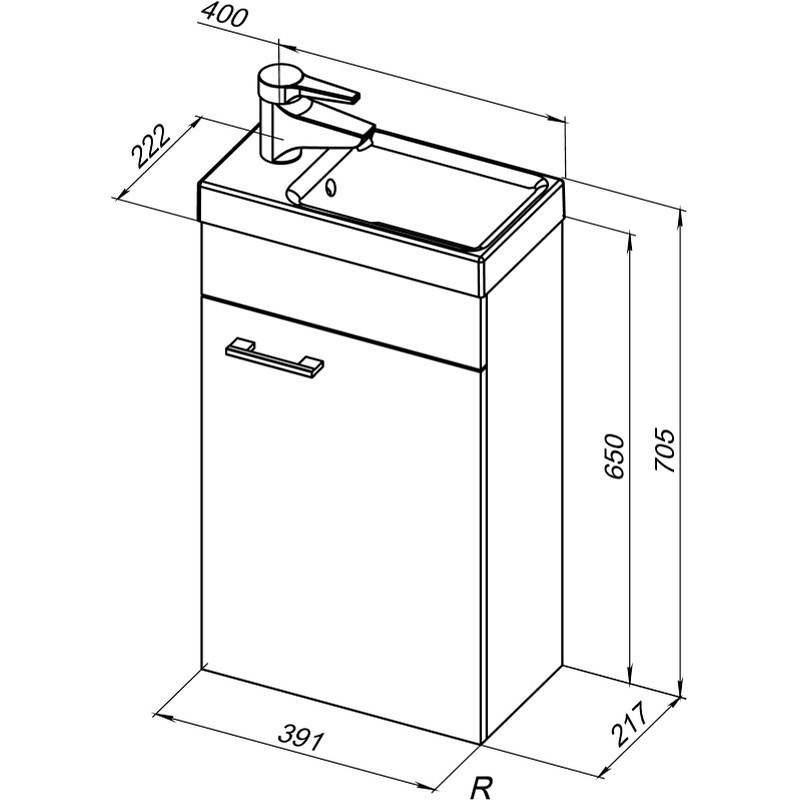 400

222

650

705

391

217

R