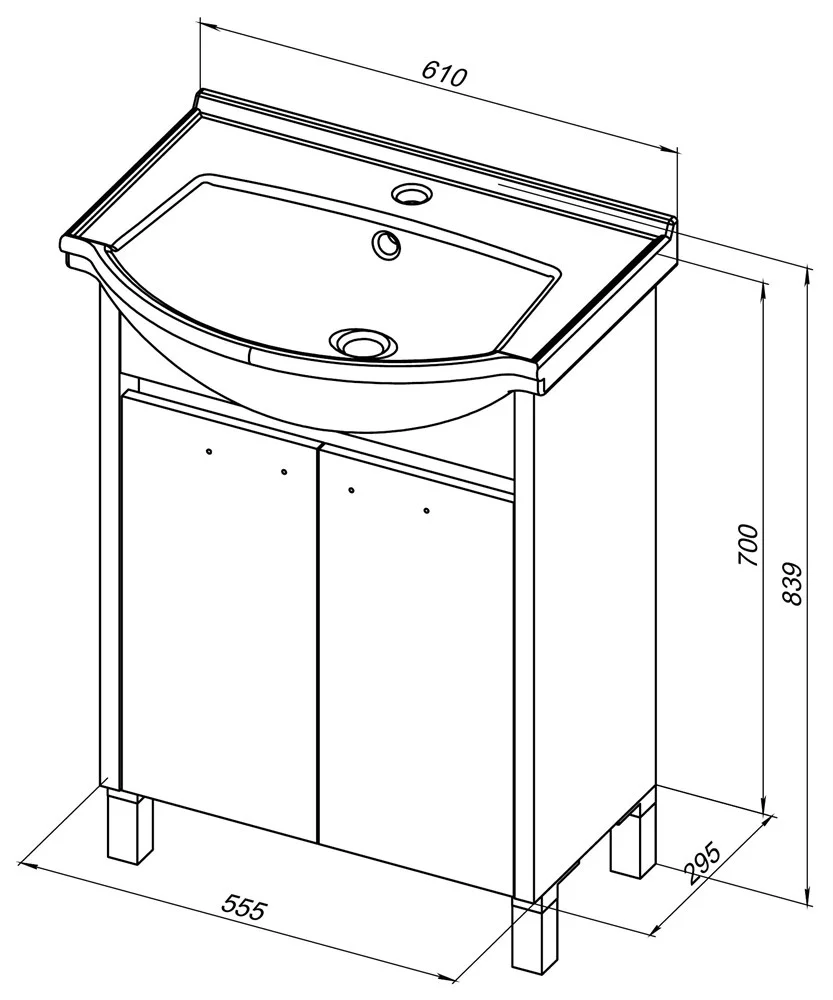 610
700
839
295
555