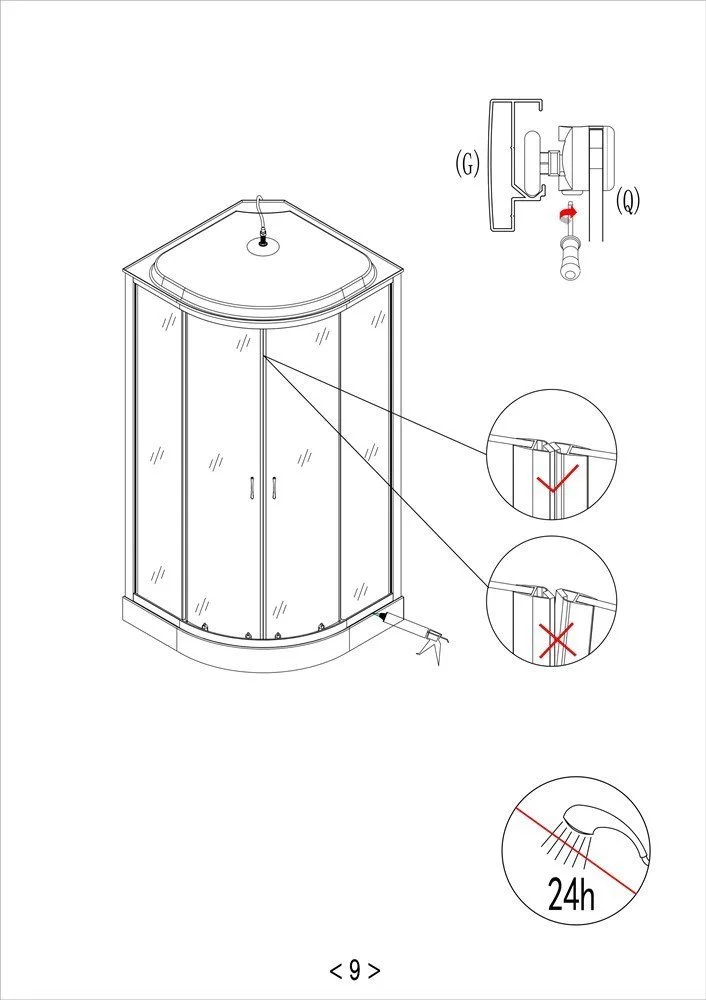 (G)

(Q)

24h

< 9 >