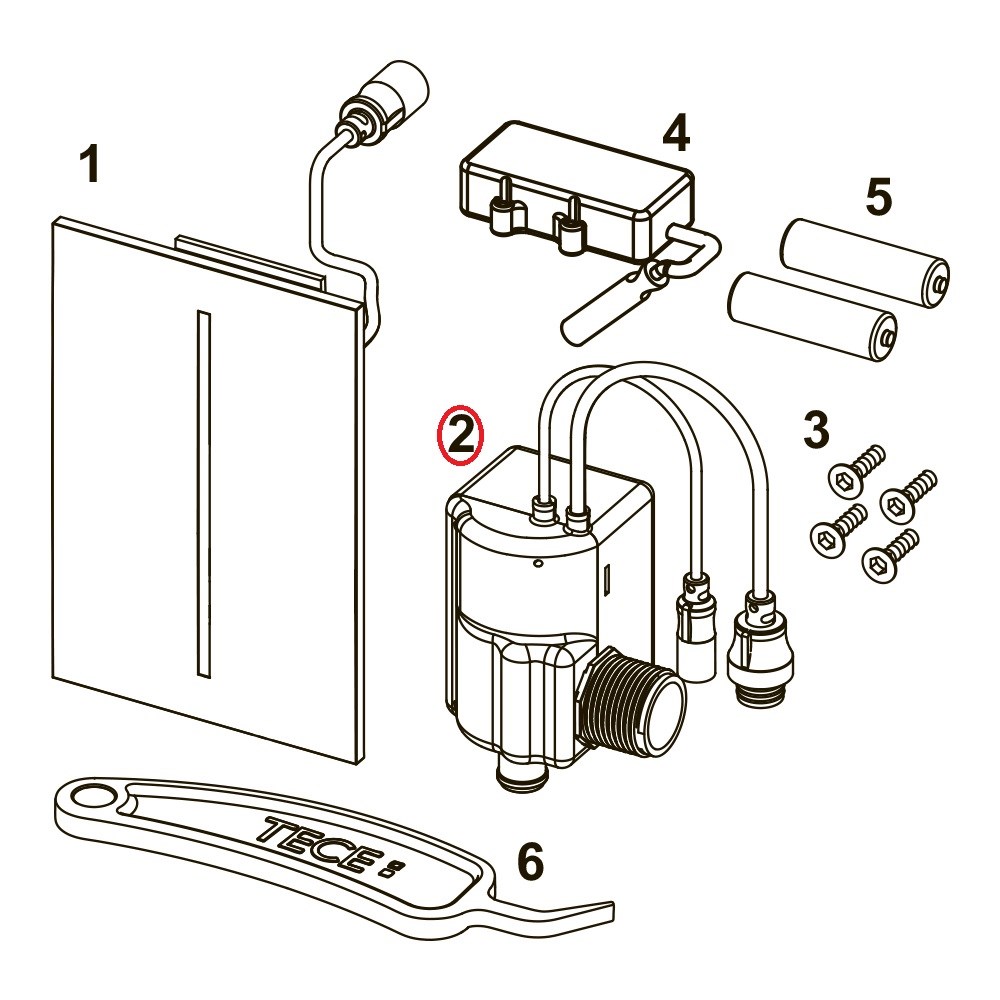 1
4
5
2
3
TECE
6