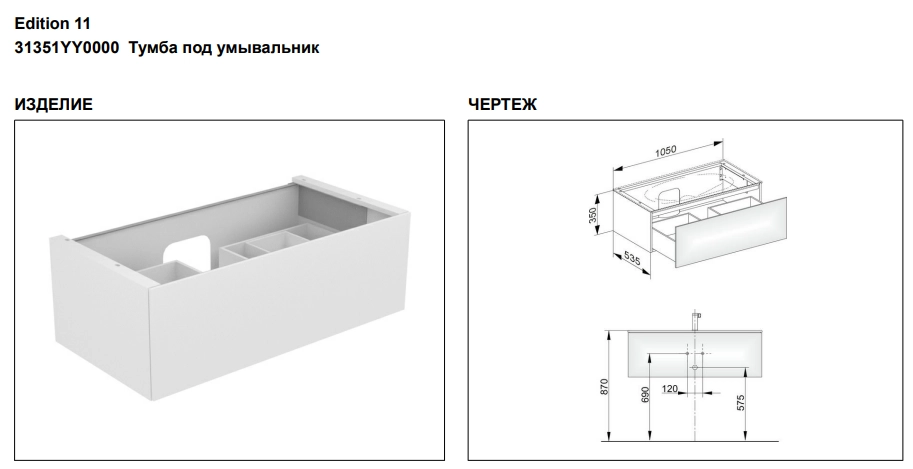 Edition 11
31351YY0000 Тумба под умывальник

ИЗДЕЛИЕ

ЧЕРТЕЖ

1050
350
535

870
690
120
575