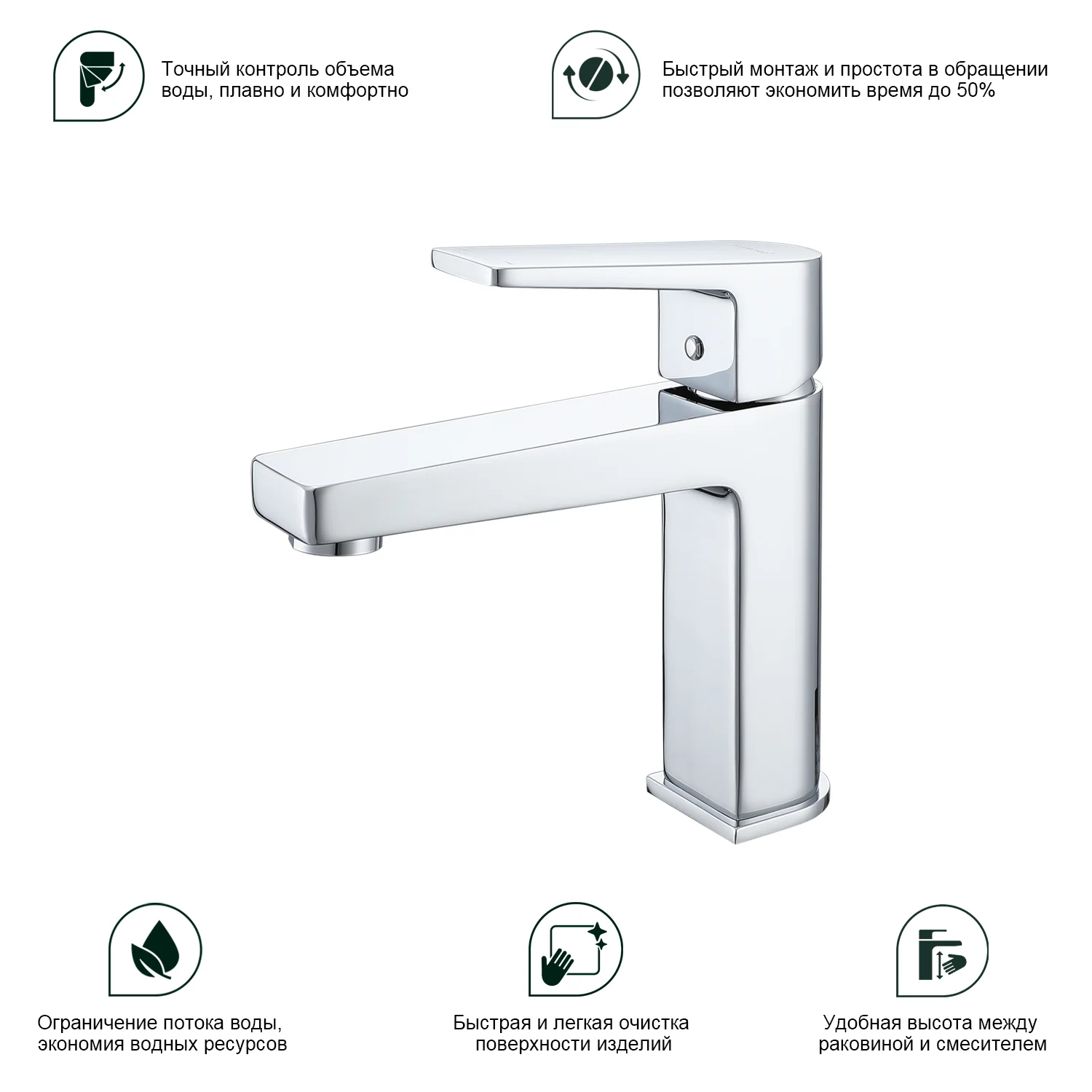 Точный контроль объема воды, плавно и комфортно

Быстрый монтаж и простота в обращении позволяют экономить время до 50%

Ограничение потока воды, экономия водных ресурсов

Быстрая и легкая очистка поверхности изделий

Удобная высота между раковиной и смесителем