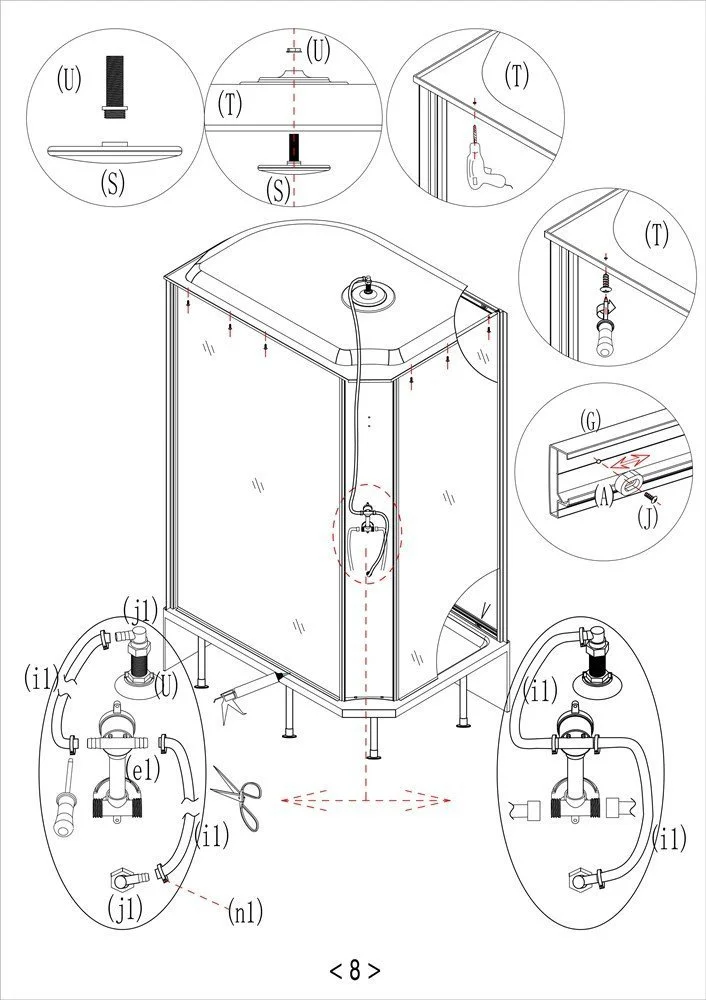 (U)
(S)
(U)
(T)
(S)
(T)
(T)
(G)
(A)
(J)
(j1)
(i1)
(U)
(e1)
(i1)
(j1)
(n1)
(i1)
(i1)
< 8 >