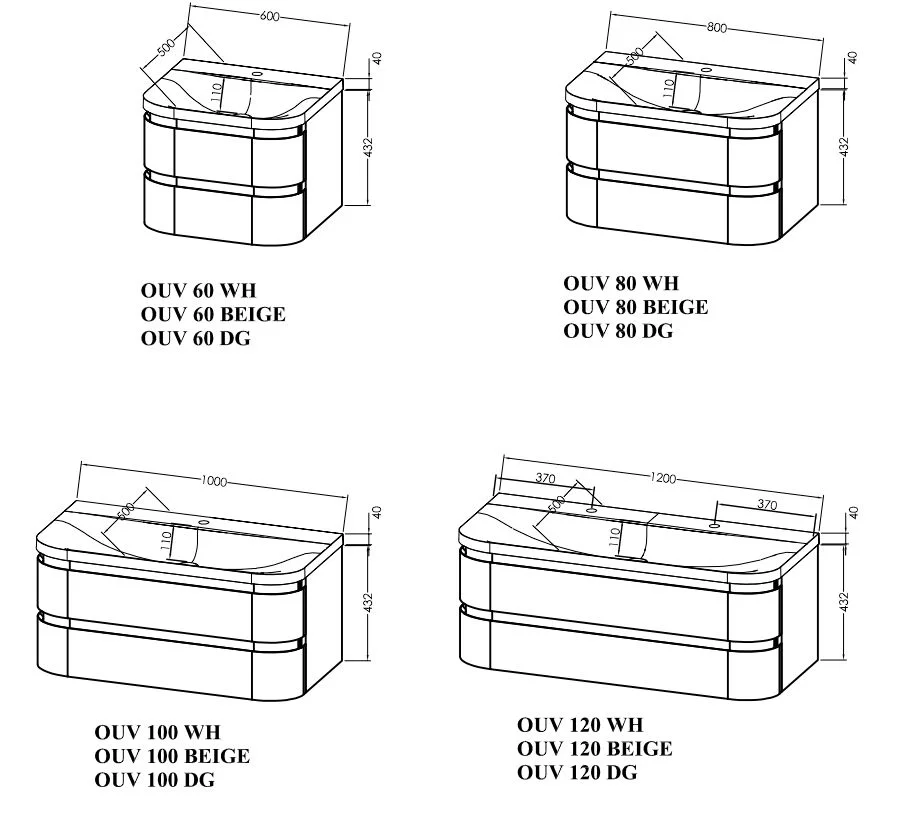 600
500
110
40
432

OUV 60 WH
OUV 60 BEIGE
OUV 60 DG

800
500
110
40
432

OUV 80 WH
OUV 80 BEIGE
OUV 80 DG

1000
500
110
40
432

OUV 100 WH
OUV 100 BEIGE
OUV 100 DG

370
1200
500
370
110
40
432

OUV 120 WH
OUV 120 BEIGE
OUV 120 DG