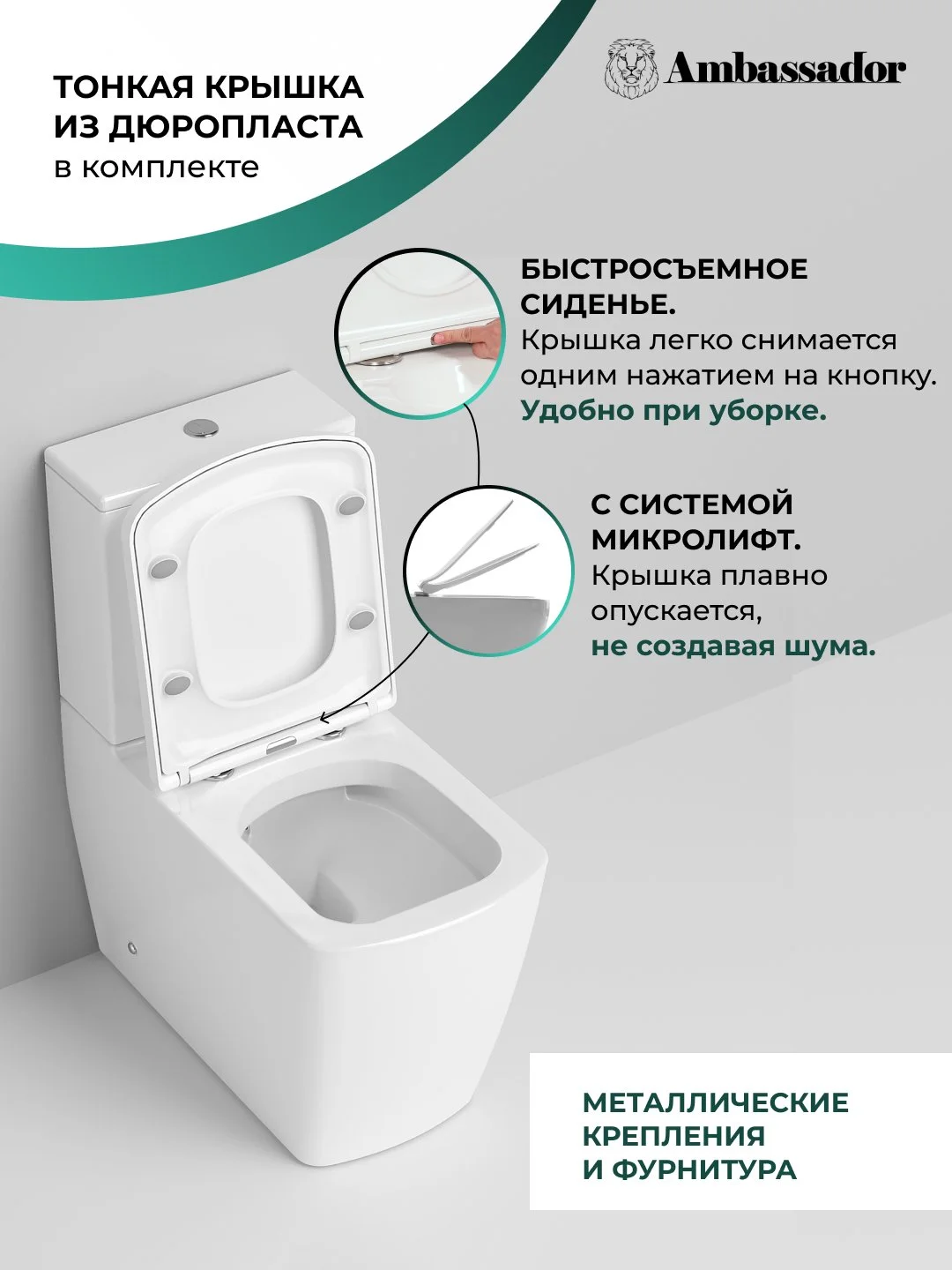 ТОНКАЯ КРЫШКА ИЗ ДЮРОПЛАСТА
в комплекте

Ambassador

БЫСТРОСЪЕМНОЕ СИДЕНЬЕ.
Крышка легко снимается одним нажатием на кнопку.
Удобно при уборке.

С СИСТЕМОЙ МИКРОЛИФТ.
Крышка плавно опускается,
не создавая шума.

МЕТАЛЛИЧЕСКИЕ КРЕПЛЕНИЯ И ФУРНИТУРА