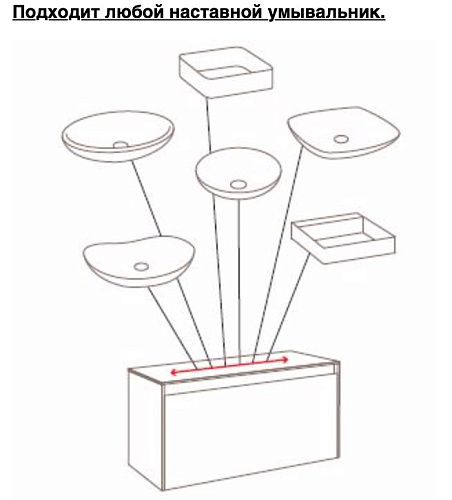 Подходит любой наставной умывальник.