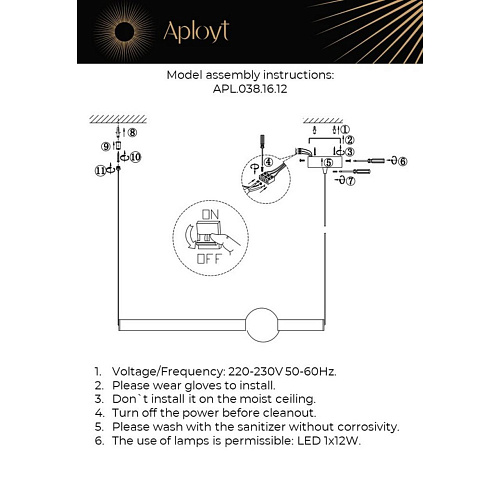 Aployt

Model assembly instructions:
APL.038.16.12

⑧
⑨
⑩
⑪
①
②
③
④
⑤
⑥
⑦

ON
OFF

1. Voltage/Frequency: 220-230V 50-60Hz.
2. Please wear gloves to install.
3. Don`t install it on the moist ceiling.
4. Turn off the power before cleanout.
5. Please wash with the sanitizer without corrosivity.
6. The use of lamps is permissible: LED 1x12W.