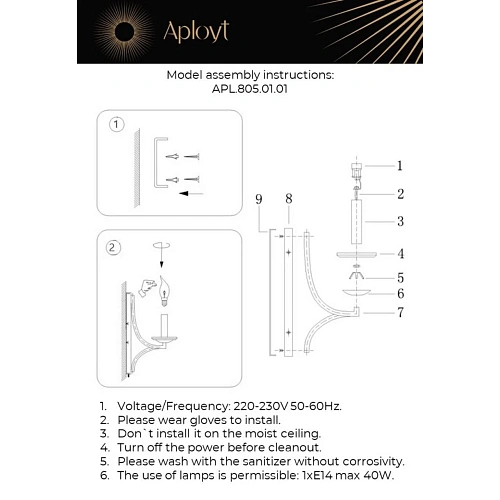 Aployt

Model assembly instructions:
APL.805.01.01

1

2

9
8
1
2
3
4
5
6
7

1. Voltage/Frequency: 220-230V 50-60Hz.
2. Please wear gloves to install.
3. Don`t install it on the moist ceiling.
4. Turn off the power before cleanout.
5. Please wash with the sanitizer without corrosivity.
6. The use of lamps is permissible: 1xE14 max 40W.