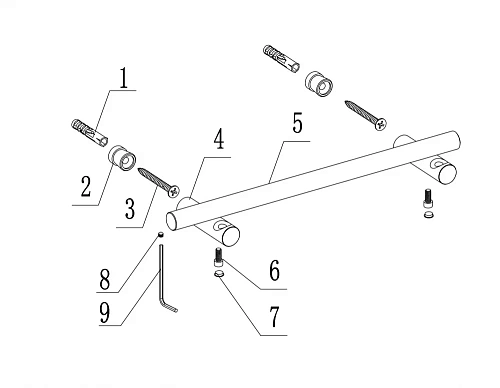 1
2
3
4
5
6
7
8
9