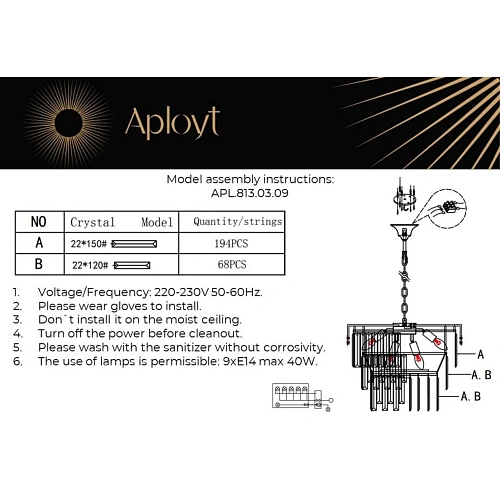 Aployt

Model assembly instructions:
APL.813.03.09

| NO | Crystal Model | Quantity/strings |
|---|---|---|
| A | 22*150# | 194PCS |
| B | 22*120# | 68PCS |

1. Voltage/Frequency: 220-230V 50-60Hz.
2. Please wear gloves to install.
3. Don`t install it on the moist ceiling.
4. Turn off the power before cleanout.
5. Please wash with the sanitizer without corrosivity.
6. The use of lamps is permissible: 9xE14 max 40W.

A
A. B
A. B