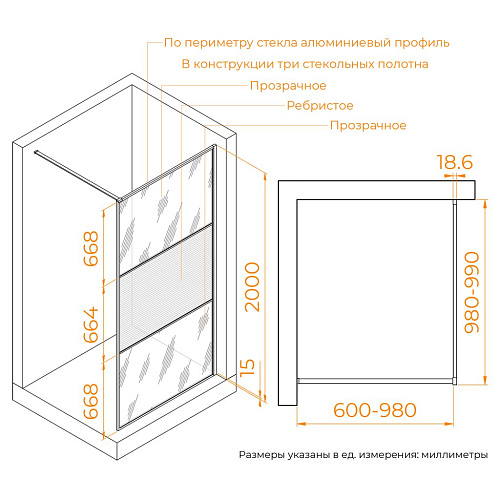 По периметру стекла алюминиевый профиль
В конструкции три стекольных полотна
Прозрачное
Ребристое
Прозрачное

668
664
668
2000
15

18.6
980-990
600-980

Размеры указаны в ед. измерения: миллиметры