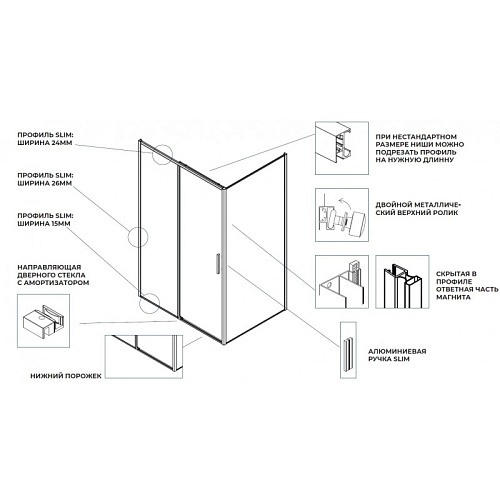 ПРОФИЛЬ SLIM: ШИРИНА 24ММ

ПРОФИЛЬ SLIM: ШИРИНА 26ММ

ПРОФИЛЬ SLIM: ШИРИНА 15ММ

НАПРАВЛЯЮЩАЯ ДВЕРНОГО СТЕКЛА С АМОРТИЗАТОРОМ

НИЖНИЙ ПОРОЖЕК

ПРИ НЕСТАНДАРТНОМ РАЗМЕРЕ НИШИ МОЖНО ПОДРЕЗАТЬ ПРОФИЛЬ НА НУЖНУЮ ДЛИННУ

ДВОЙНОЙ МЕТАЛЛИЧЕСКИЙ ВЕРХНИЙ РОЛИК

СКРЫТАЯ В ПРОФИЛЕ ОТВЕТНАЯ ЧАСТЬ МАГНИТА

АЛЮМИНИЕВАЯ РУЧКА SLIM