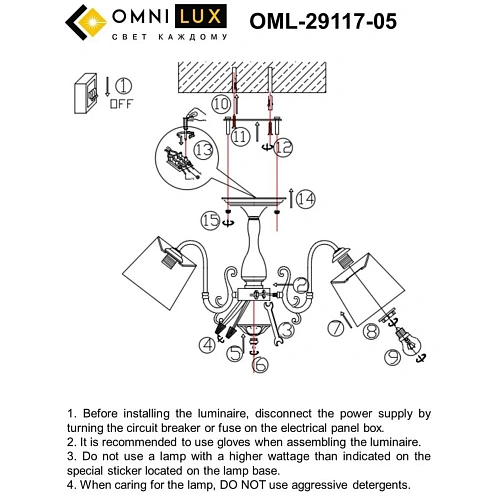 OMNI LUX
СВЕТ КАЖДОМУ

OML-29117-05

1 OFF

10

11

12

13

14

15

2

3

4

5

6

7

8

9

1. Before installing the luminaire, disconnect the power supply by turning the circuit breaker or fuse on the electrical panel box.
2. It is recommended to use gloves when assembling the luminaire.
3. Do not use a lamp with a higher wattage than indicated on the special sticker located on the lamp base.
4. When caring for the lamp, DO NOT use aggressive detergents.