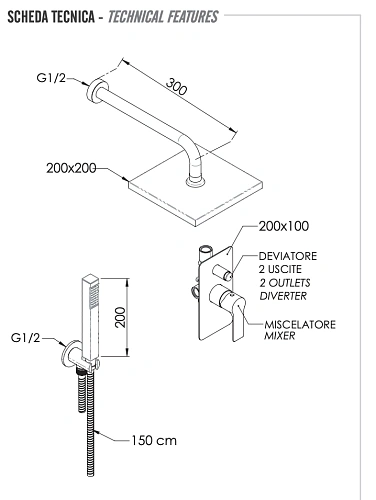 SCHEDA TECNICA - TECHNICAL FEATURES

G1/2

300

200x200

200x100

DEVIATORE
2 USCITE
2 OUTLETS
DIVERTER

MISCELATORE
MIXER

200

G1/2

150 cm