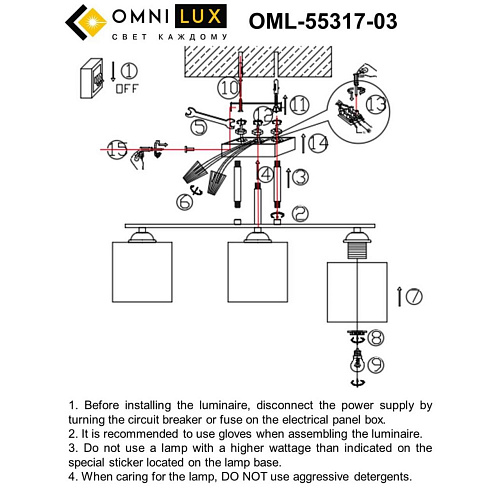 OMNI LUX
СВЕТ КАЖДОМУ

OML-55317-03

1
OFF
10
11
12
13
5
14
15
4
3
6
2
7
8
9

1. Before installing the luminaire, disconnect the power supply by turning the circuit breaker or fuse on the electrical panel box.
2. It is recommended to use gloves when assembling the luminaire.
3. Do not use a lamp with a higher wattage than indicated on the special sticker located on the lamp base.
4. When caring for the lamp, DO NOT use aggressive detergents.