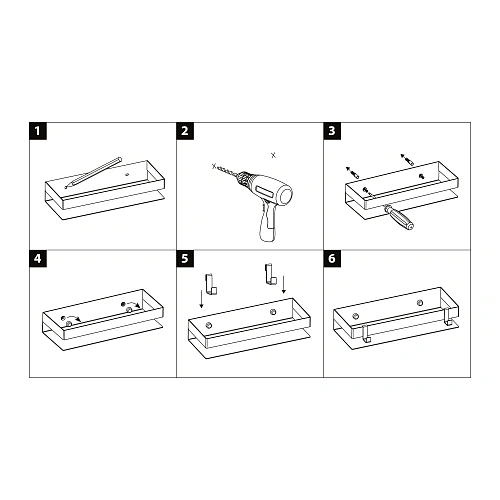 1

2

3

4

5

6