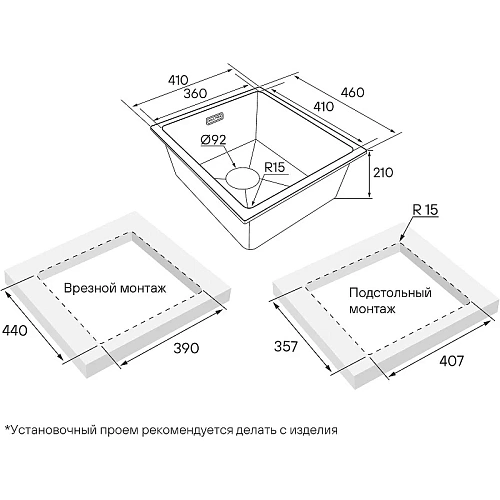 410
360
460
410
Ø92
R15
210
R 15
Врезной монтаж
440
390
Подстольный монтаж
357
407

*Установочный проем рекомендуется делать с изделия