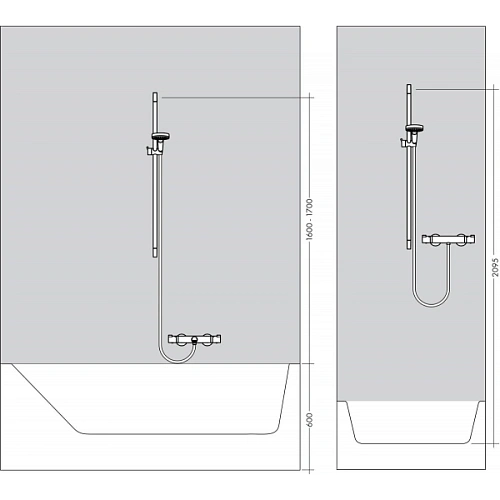 1600 - 1700

600

2095