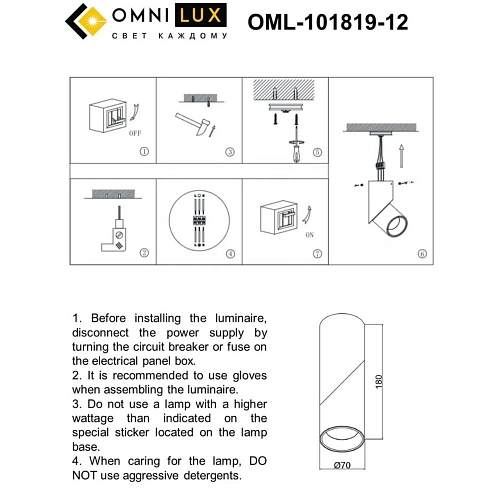 OMNI LUX
СВЕТ КАЖДОМУ

OML-101819-12

OFF
①
③
⑤
②
④
ON
⑦
⑥

1. Before installing the luminaire, disconnect the power supply by turning the circuit breaker or fuse on the electrical panel box.
2. It is recommended to use gloves when assembling the luminaire.
3. Do not use a lamp with a higher wattage than indicated on the special sticker located on the lamp base.
4. When caring for the lamp, DO NOT use aggressive detergents.

180
Ø70