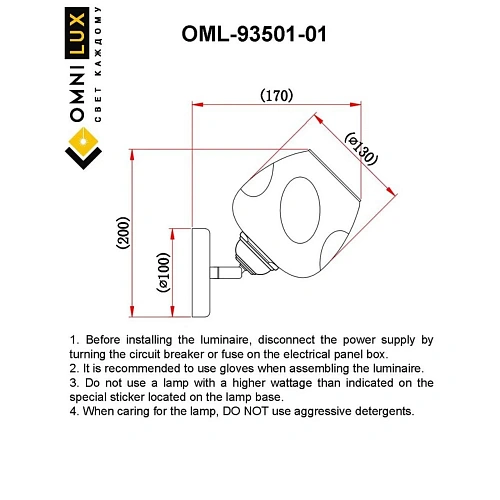 OMNILUX
СВЕТ КАЖДОМУ

OML-93501-01

(170)

(ø130)

(200)

(ø100)

1. Before installing the luminaire, disconnect the power supply by turning the circuit breaker or fuse on the electrical panel box.
2. It is recommended to use gloves when assembling the luminaire.
3. Do not use a lamp with a higher wattage than indicated on the special sticker located on the lamp base.
4. When caring for the lamp, DO NOT use aggressive detergents.