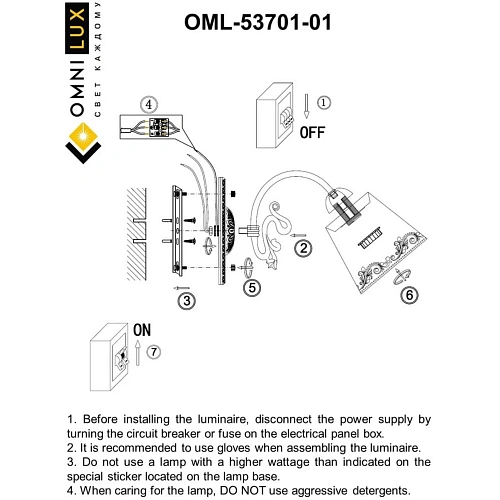 OMNILUX
СВЕТ КАЖДОМУ

OML-53701-01

4

1

OFF

2

3

5

6

ON

7

1. Before installing the luminaire, disconnect the power supply by turning the circuit breaker or fuse on the electrical panel box.
2. It is recommended to use gloves when assembling the luminaire.
3. Do not use a lamp with a higher wattage than indicated on the special sticker located on the lamp base.
4. When caring for the lamp, DO NOT use aggressive detergents.