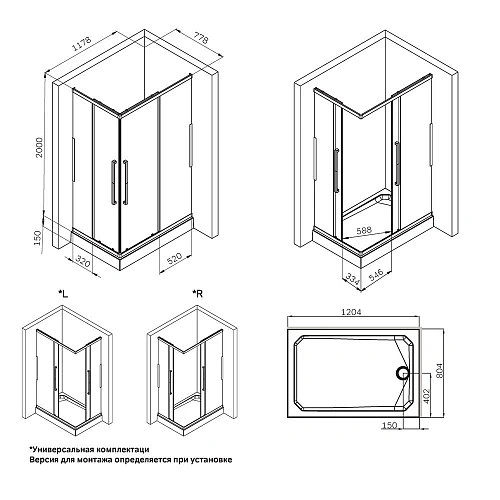 1178
778
2000
150
320
520
588
334
546
*L
*R
1204
804
402
150
*Универсальная комплектаци
Версия для монтажа определяется при установке