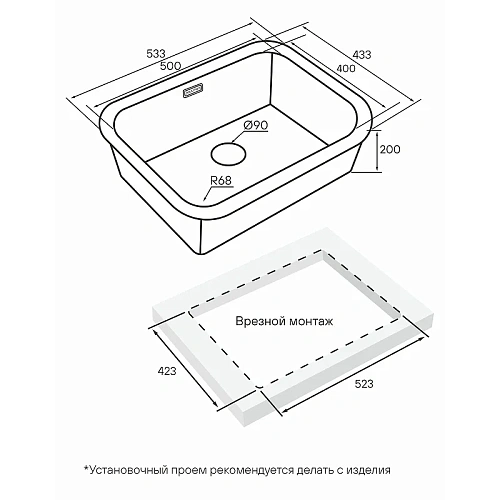 533
500
433
400
Ø90
200
R68

Врезной монтаж
423
523

*Установочный проем рекомендуется делать с изделия